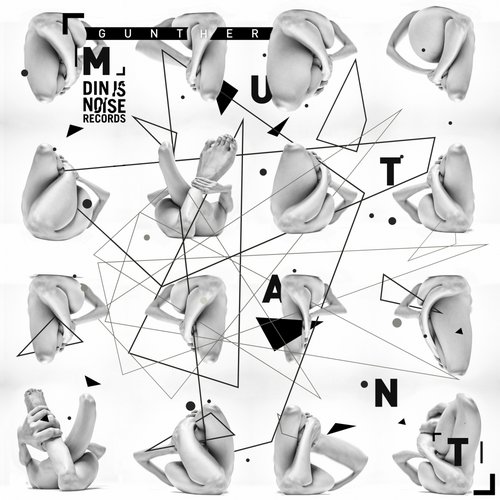 GUNTHER

M

DIN IS
NOISE
RECORDS

U

T

A

N

T